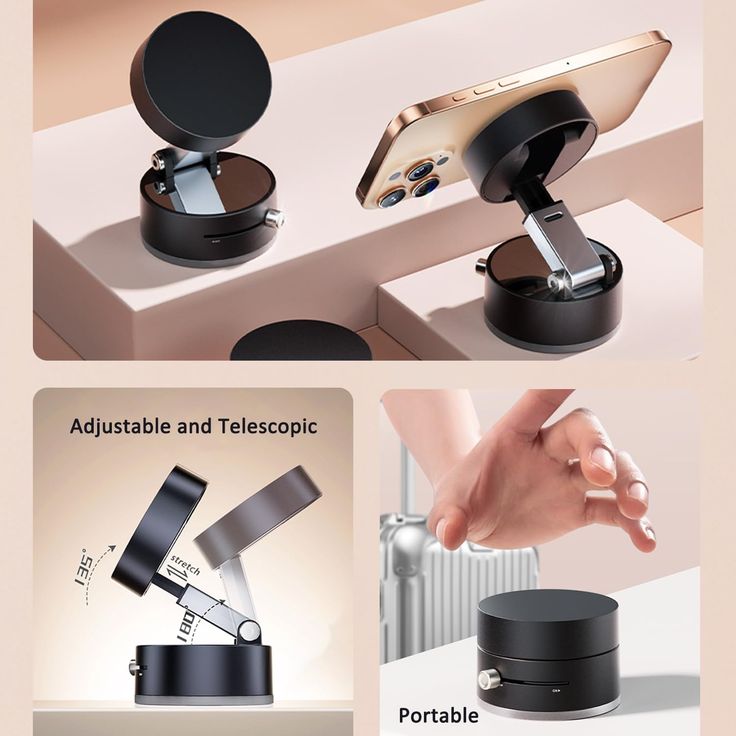 Adjustable and Telescopic

135°

stretch

180°

Portable